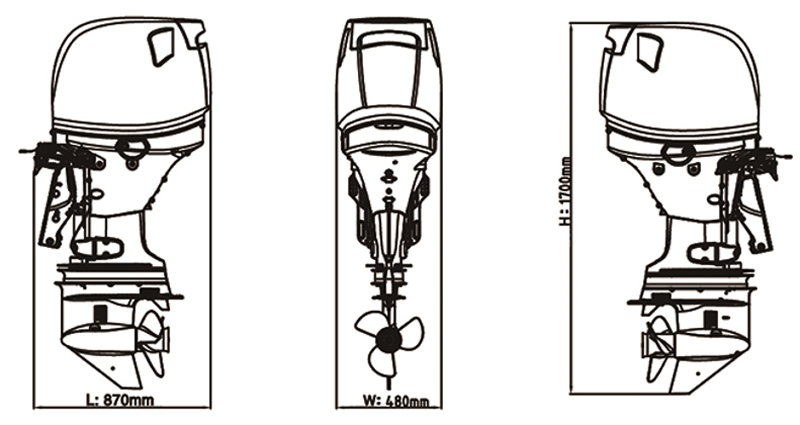 L: 870mm

W: 480mm

H: 1700mm